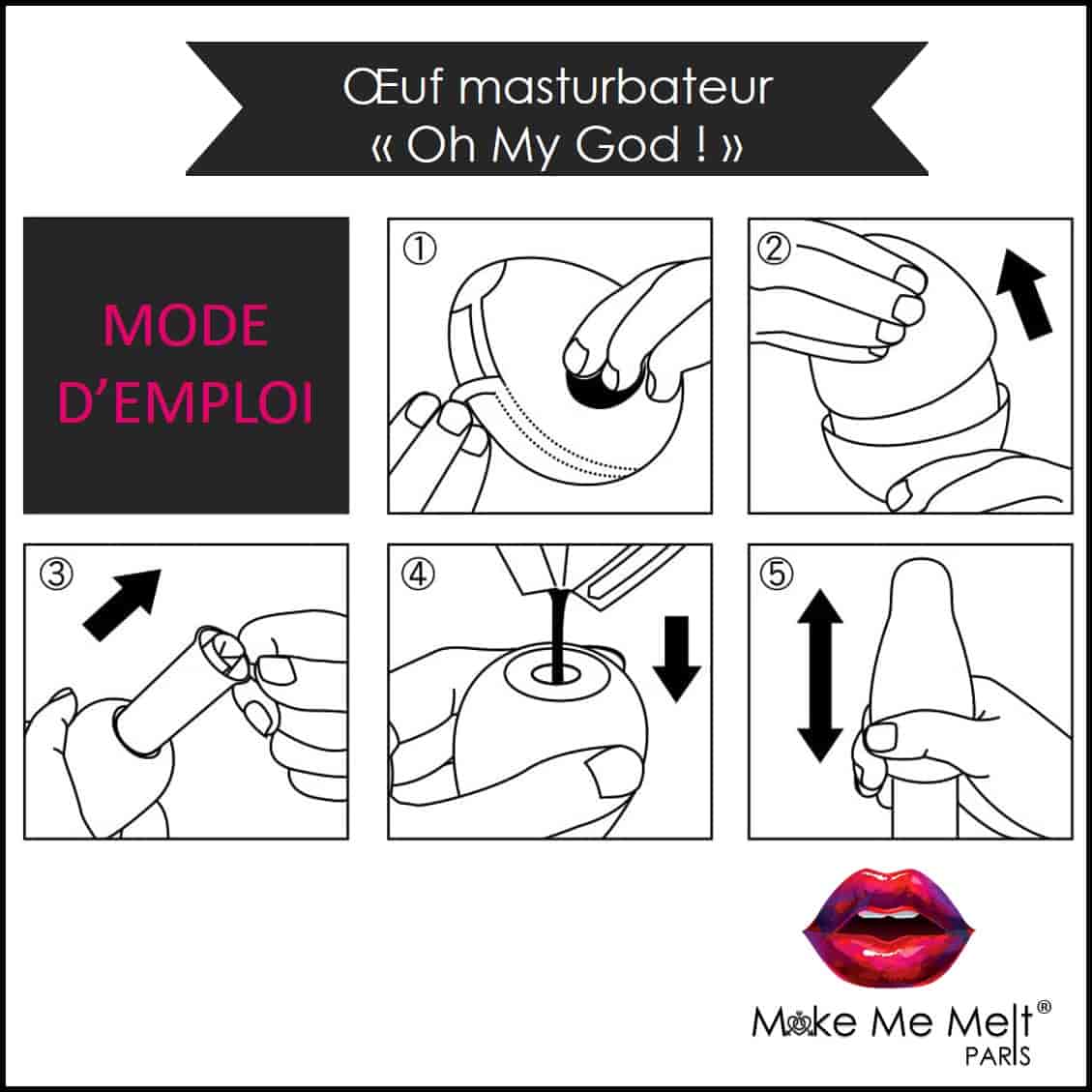 Œuf masturbateur
« Oh My God ! »

MODE D'EMPLOI

①

②

③

④

⑤

Make Me Melt®
PARIS